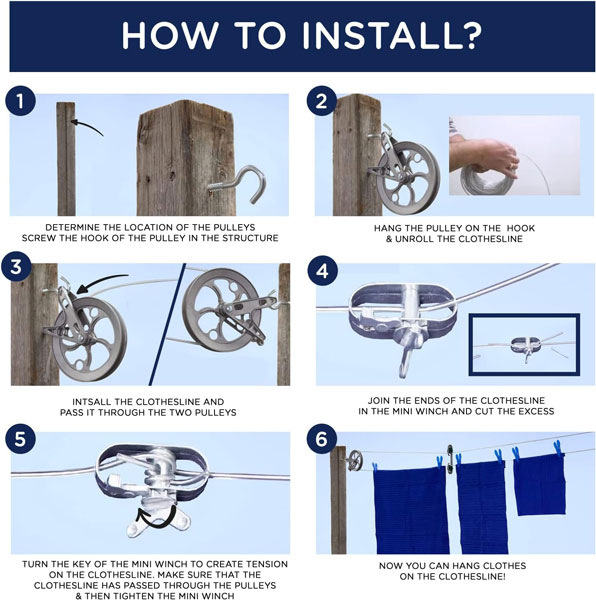 HOW TO INSTALL?

1

DETERMINE THE LOCATION OF THE PULLEYS
SCREW THE HOOK OF THE PULLEY IN THE STRUCTURE

2

HANG THE PULLEY ON THE HOOK
& UNROLL THE CLOTHESLINE

3

INTSALL THE CLOTHESLINE AND
PASS IT THROUGH THE TWO PULLEYS

4

JOIN THE ENDS OF THE CLOTHESLINE
IN THE MINI WINCH AND CUT THE EXCESS

5

TURN THE KEY OF THE MINI WINCH TO CREATE TENSION ON THE CLOTHESLINE. MAKE SURE THAT THE CLOTHESLINE HAS PASSED THROUGH THE PULLEYS & THEN TIGHTEN THE MINI WINCH

6

NOW YOU CAN HANG CLOTHES
ON THE CLOTHESLINE!